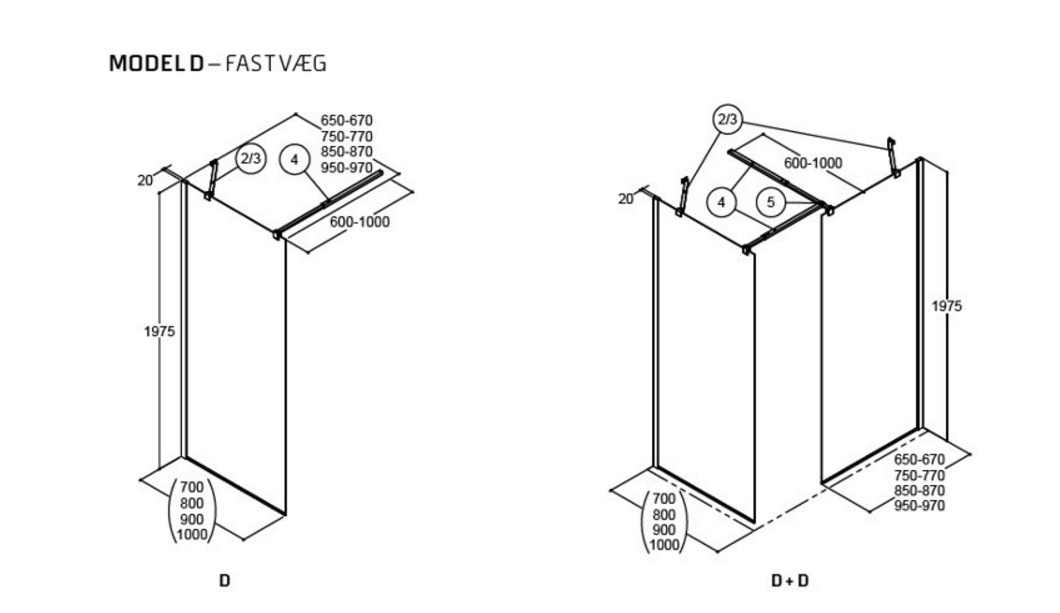 MODEL D – FASTVÆG

650-670
750-770
850-870
950-970
20
2/3
4
600-1000
1975
700
800
900
1000
D

2/3
600-1000
20
4
5
1975
650-670
750-770
850-870
950-970
700
800
900
1000
D + D