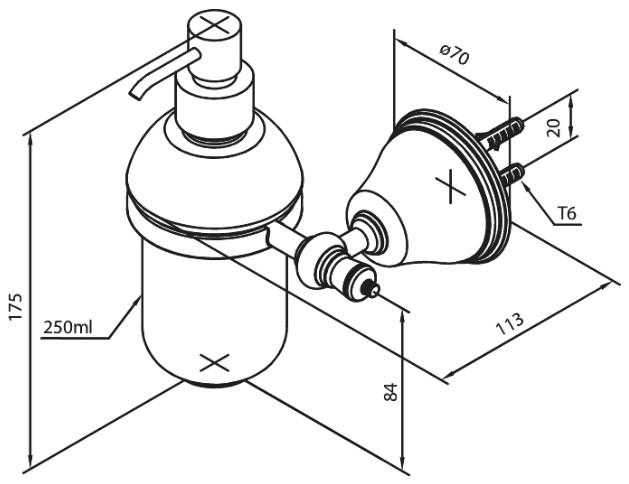 ø70
20
T6
175
250ml
113
84