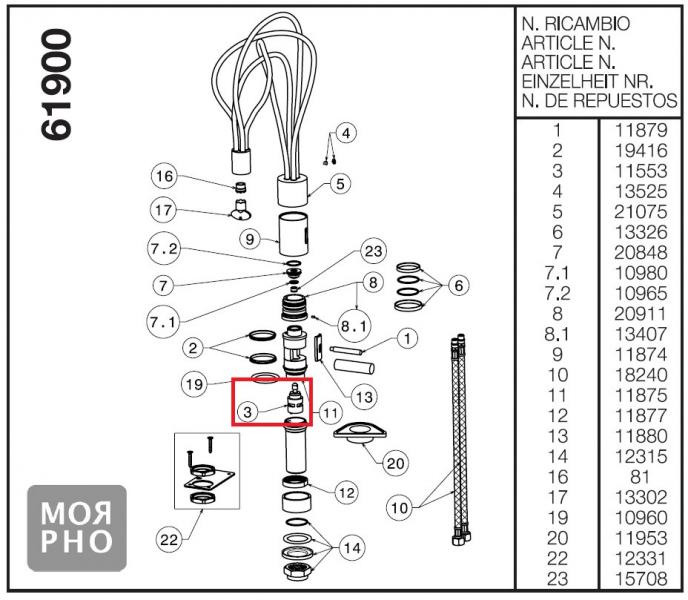 61900

4
16
5
17
9
7.2
23
7
8
6
7.1
8.1
2
1
19
13
3
11
20
12
10
22
14

МОЯ
РНО

N. RICAMBIO
ARTICLE N.
ARTICLE N.
EINZELHEIT NR.
N. DE REPUESTOS

| | |
|---|---|
| 1 | 11879 |
| 2 | 19416 |
| 3 | 11553 |
| 4 | 13525 |
| 5 | 21075 |
| 6 | 13326 |
| 7 | 20848 |
| 7.1 | 10980 |
| 7.2 | 10965 |
| 8 | 20911 |
| 8.1 | 13407 |
| 9 | 11874 |
| 10 | 18240 |
| 11 | 11875 |
| 12 | 11877 |
| 13 | 11880 |
| 14 | 12315 |
| 16 | 81 |
| 17 | 13302 |
| 19 | 10960 |
| 20 | 11953 |
| 22 | 12331 |
| 23 | 15708 |